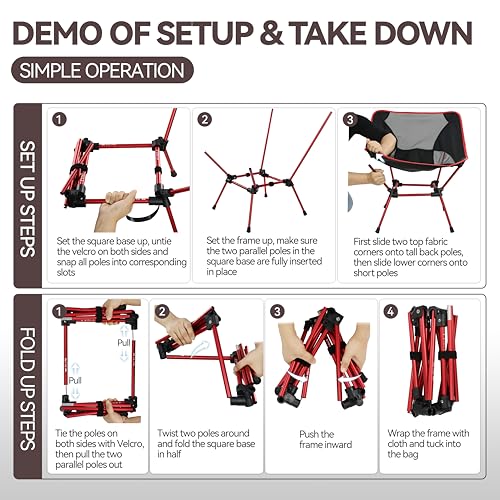 DEMO OF SETUP & TAKE DOWN

SIMPLE OPERATION

SET UP STEPS

1
Set the square base up, untie the velcro on both sides and snap all poles into corresponding slots

2
Set the frame up, make sure the two parallel poles in the square base are fully inserted in place

3
First slide two top fabric corners onto tall back poles, then slide lower corners onto short poles

FOLD UP STEPS

1
Pull
Pull
Tie the poles on both sides with Velcro, then pull the two parallel poles out

2
Twist two poles around and fold the square base in half

3
Push the frame inward

4
Wrap the frame with cloth and tuck into the bag